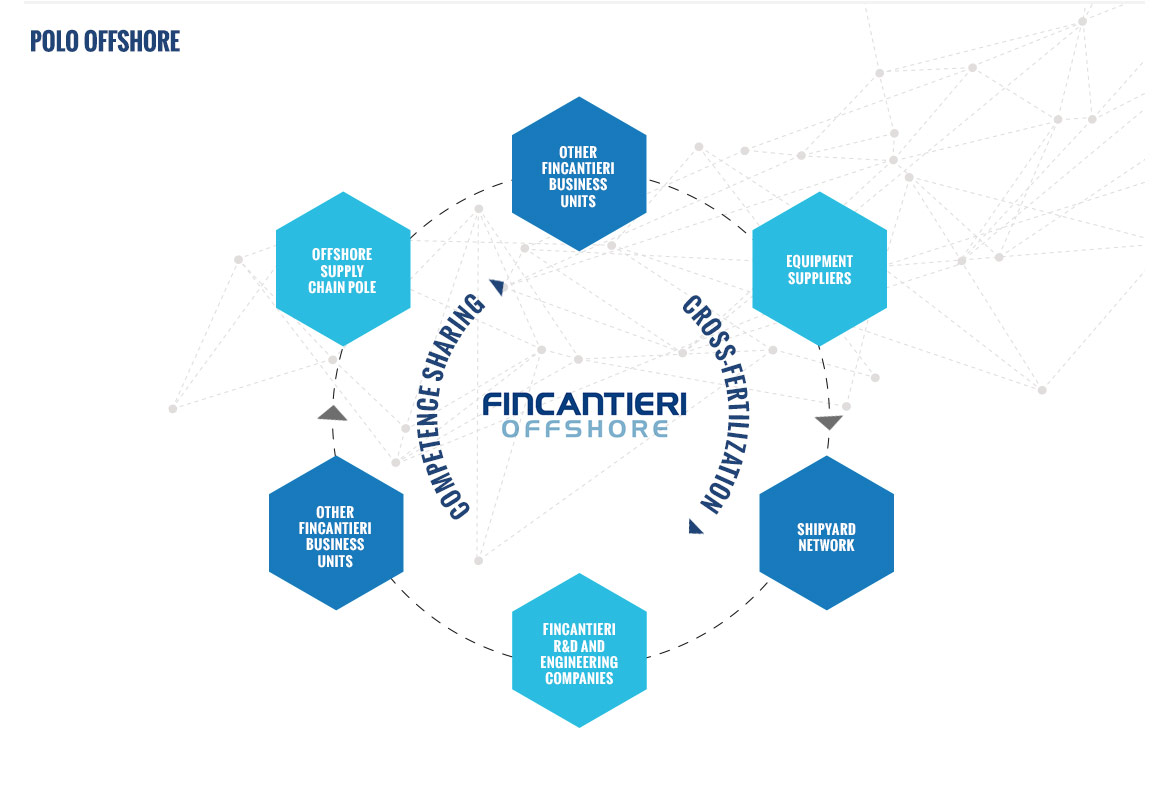 POLO OFFSHORE

OTHER FINCANTIERI BUSINESS UNITS

EQUIPMENT SUPPLIERS

SHIPYARD NETWORK

FINCANTIERI R&D AND ENGINEERING COMPANIES

OTHER FINCANTIERI BUSINESS UNITS

OFFSHORE SUPPLY CHAIN POLE

COMPETENCE SHARING

CROSS-FERTILIZATION

FINCANTIERI
OFFSHORE